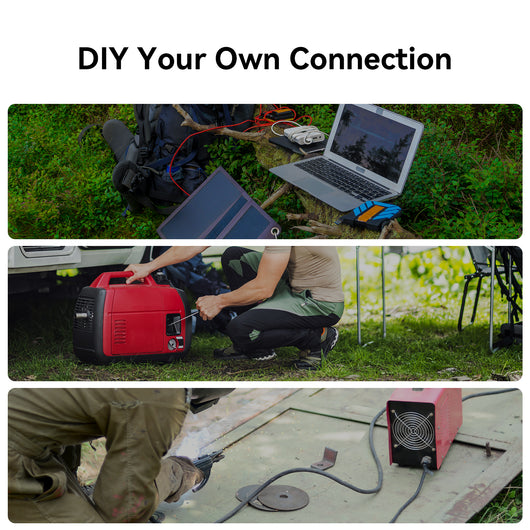 DIY Your Own Connection